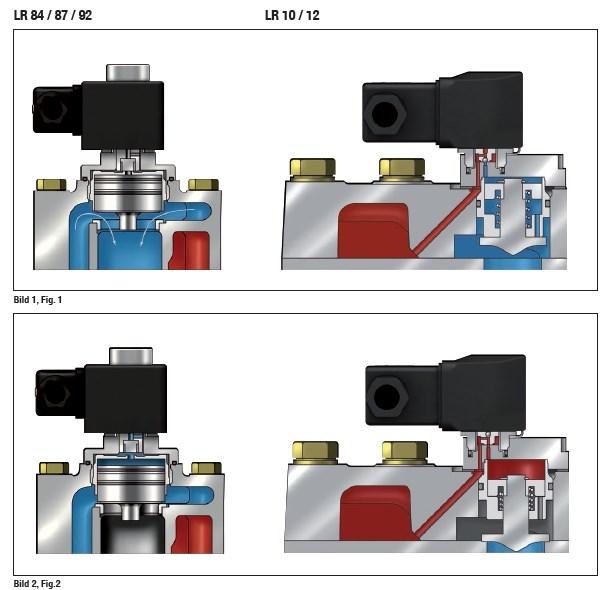 LR 84 / 87 / 92

LR 10 / 12

Bild 1, Fig. 1

Bild 2, Fig.2